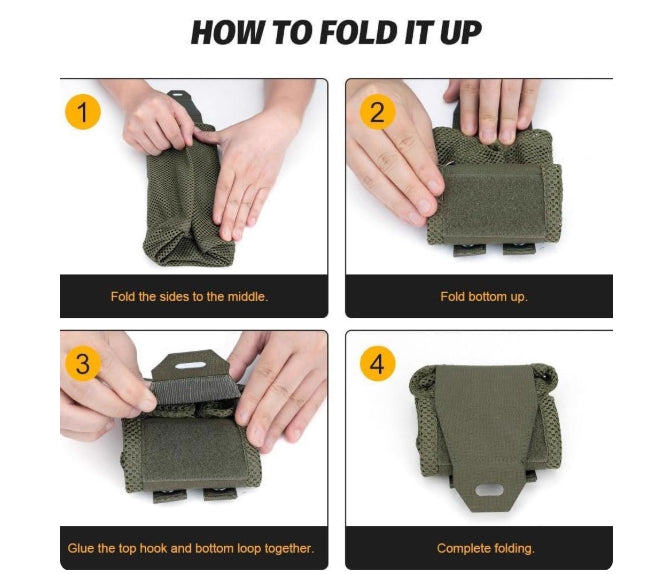 HOW TO FOLD IT UP

1

Fold the sides to the middle.

2

Fold bottom up.

3

Glue the top hook and bottom loop together.

4

Complete folding.